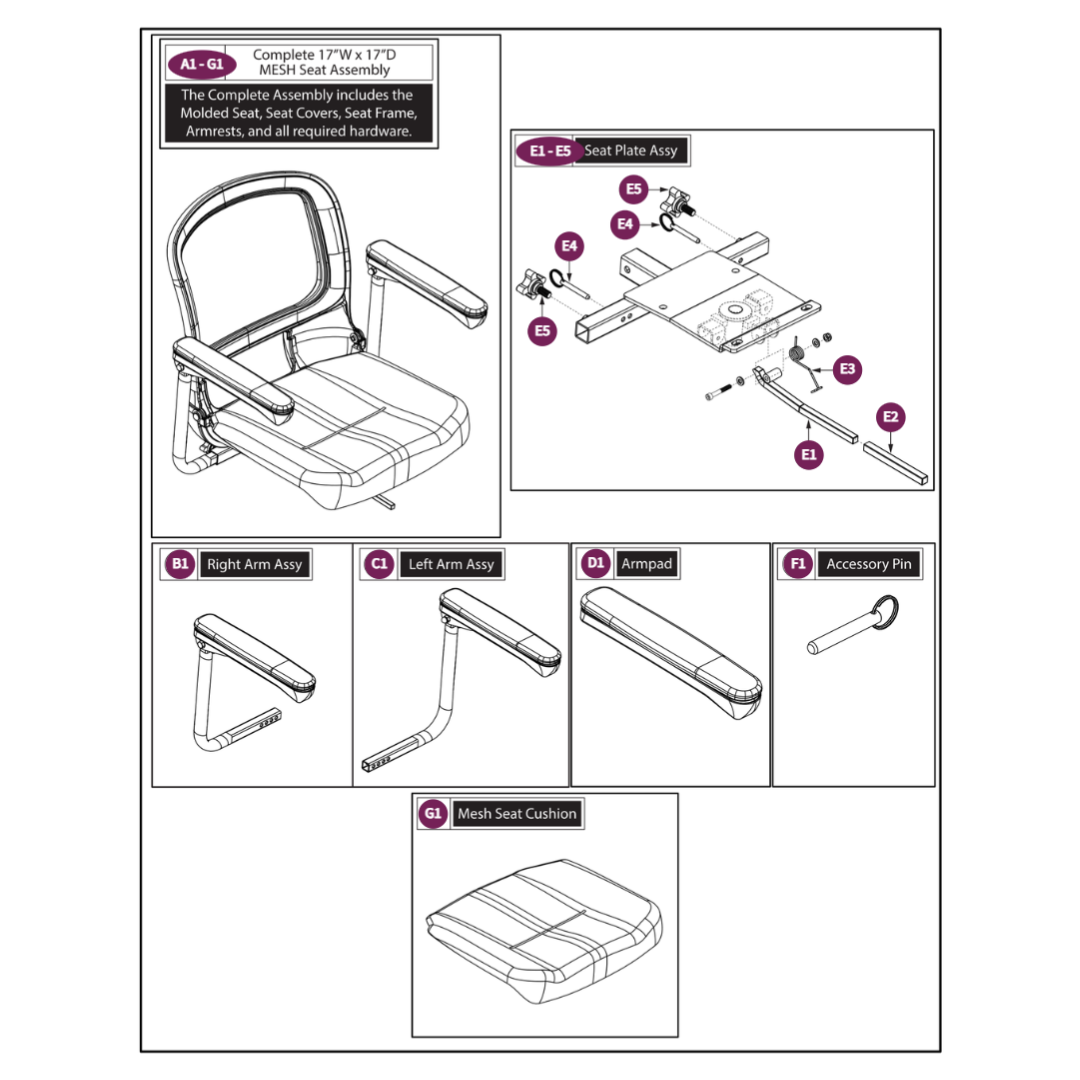 A1 - G1 Complete 17"W x 17"D MESH Seat Assembly

The Complete Assembly includes the Molded Seat, Seat Covers, Seat Frame, Armrests, and all required hardware.

E1 - E5 Seat Plate Assy

E5

E4

E4

E5

E3

E2

E1

B1 Right Arm Assy

C1 Left Arm Assy

D1 Armpad

F1 Accessory Pin

G1 Mesh Seat Cushion