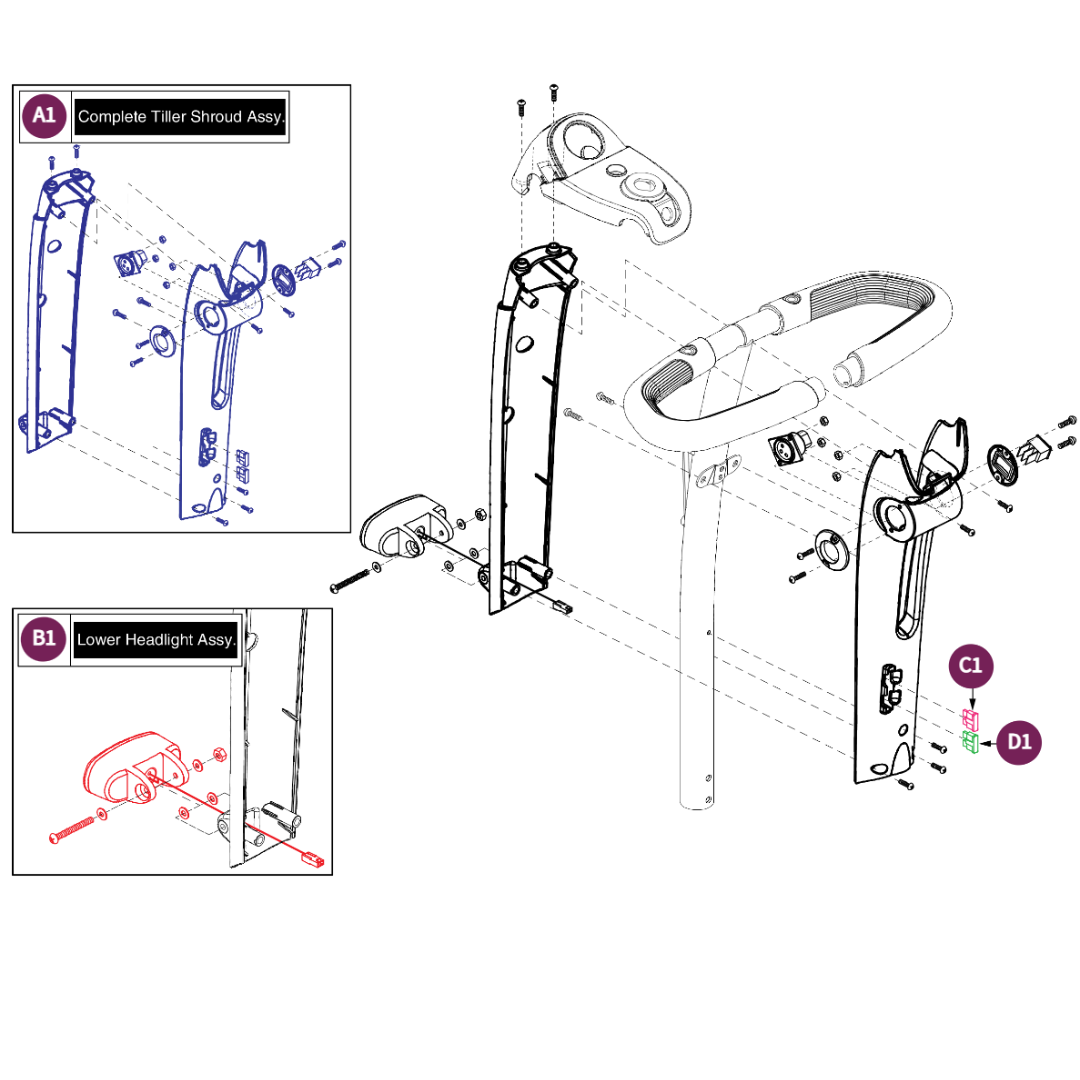 A1 Complete Tiller Shroud Assy.

B1 Lower Headlight Assy.

C1

D1