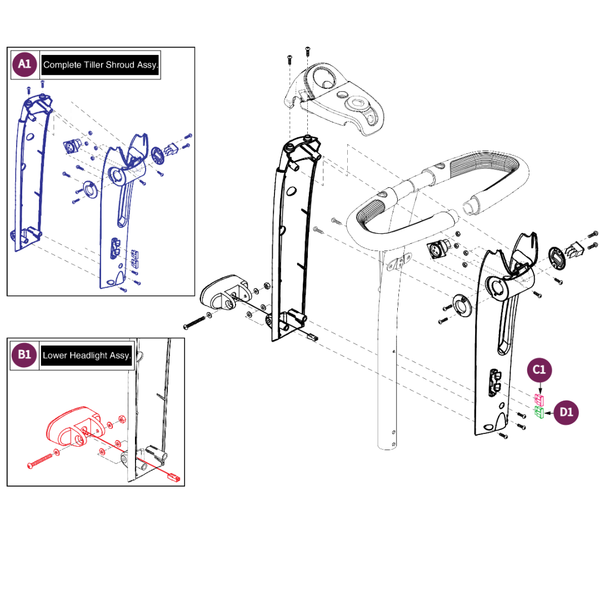 A1 Complete Tiller Shroud Assy.

B1 Lower Headlight Assy.

C1

D1