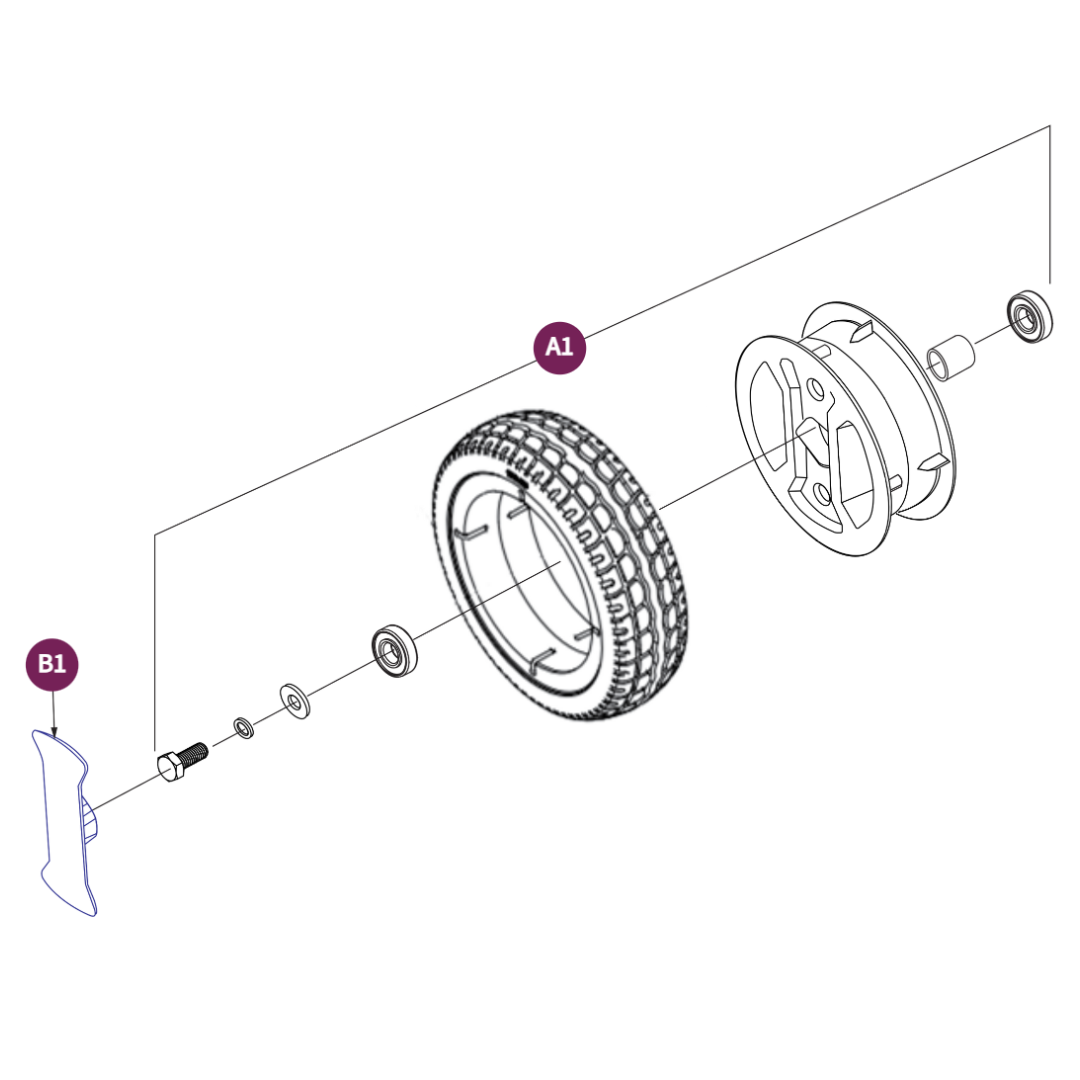 A1

B1