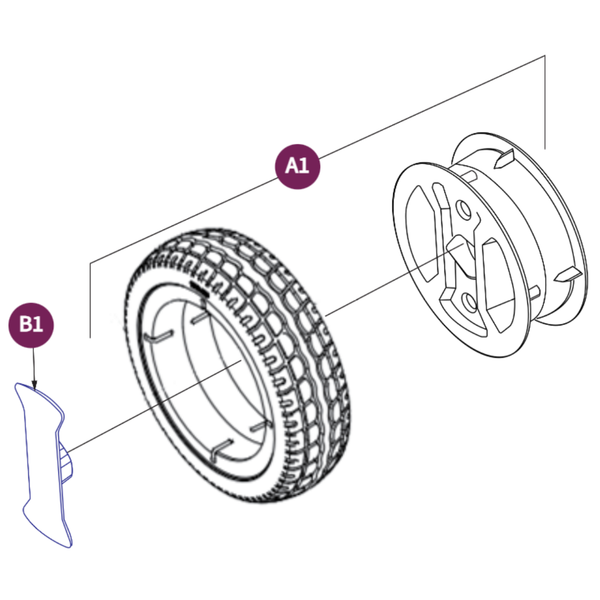 A1

B1